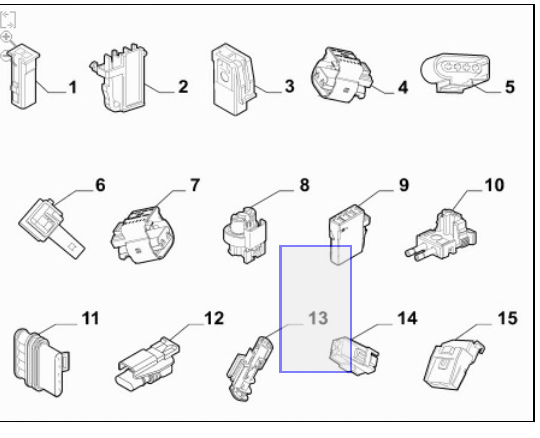 1
2
3
4
5
6
7
8
9
10
11
12
13
14
15