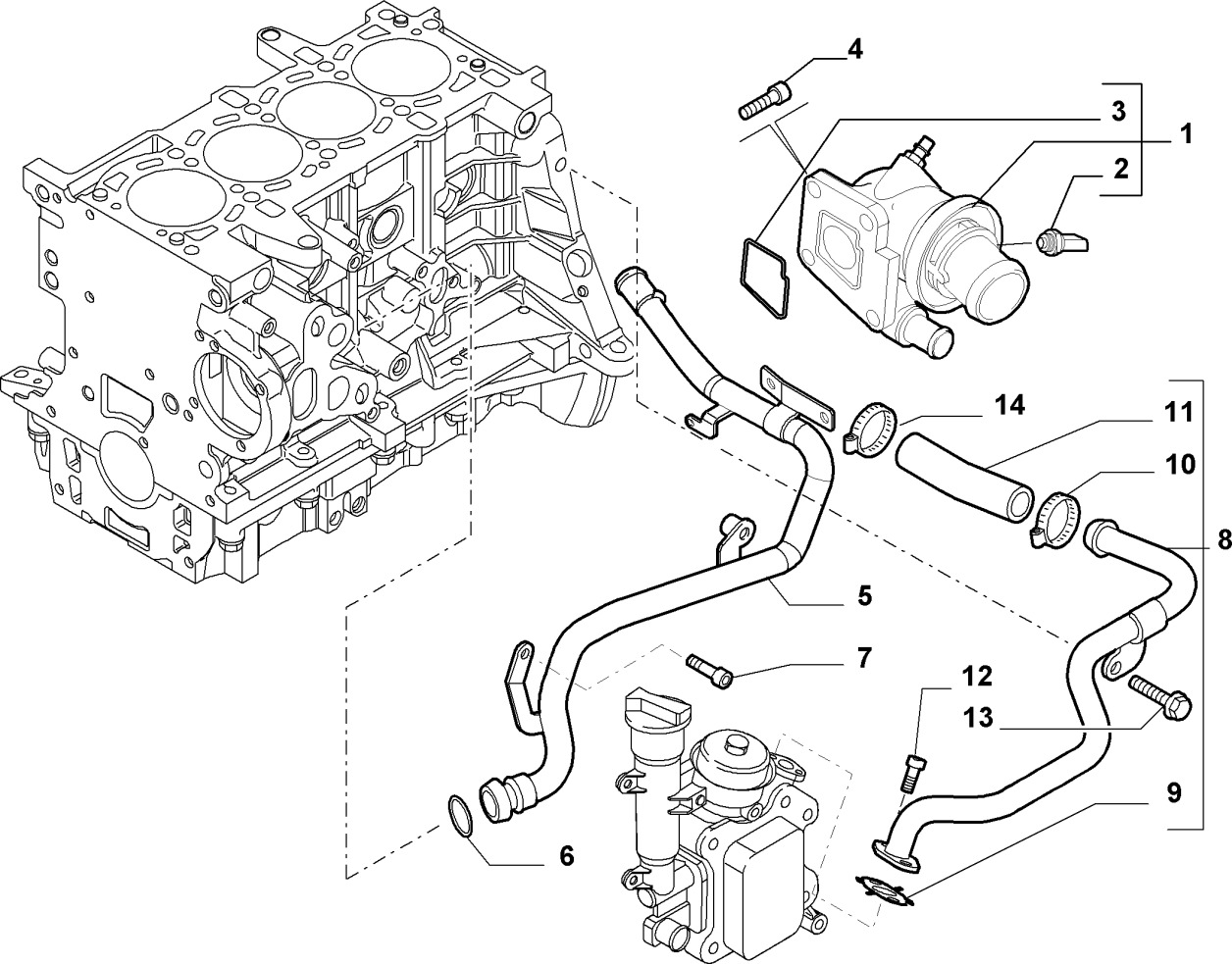 4
3
1
2
14
11
10
8
5
7
12
13
9
6