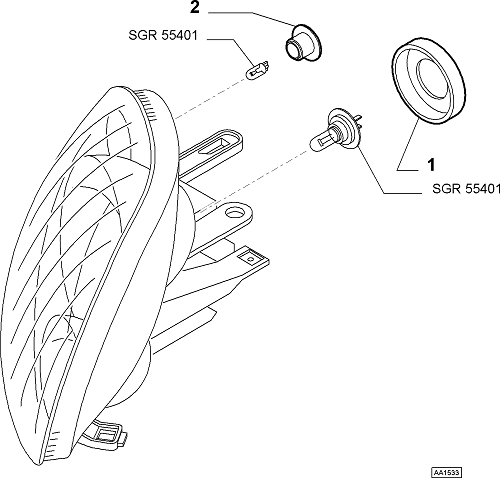 2
SGR 55401
1
SGR 55401
AA1533