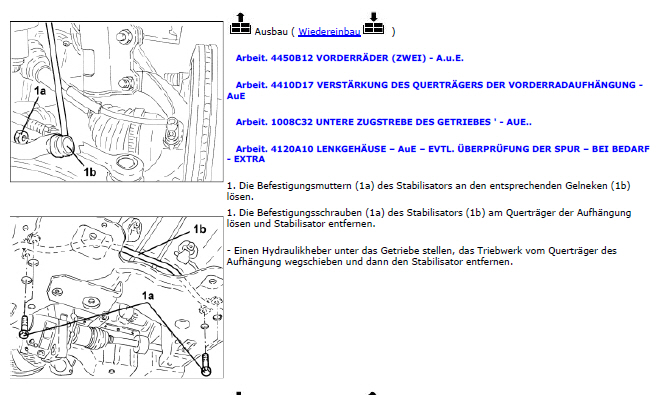 1a

1b

Ausbau ( Wiedereinbau )

Arbeit. 4450B12 VORDERRÄDER (ZWEI) - A.u.E.

Arbeit. 4410D17 VERSTÄRKUNG DES QUERTRÄGERS DER VORDERRADAUFHÄNGUNG - AuE

Arbeit. 1008C32 UNTERE ZUGSTREBE DES GETRIEBES ' - AUE..

Arbeit. 4120A10 LENKGEHÄUSE – AuE – EVTL. ÜBERPRÜFUNG DER SPUR – BEI BEDARF - EXTRA

1. Die Befestigungsmuttern (1a) des Stabilisators an den entsprechenden Gelneken (1b) lösen.

1b

1a

1. Die Befestigungsschrauben (1a) des Stabilisators (1b) am Querträger der Aufhängung lösen und Stabilisator entfernen.

- Einen Hydraulikheber unter das Getriebe stellen, das Triebwerk vom Querträger des Aufhängung wegschieben und dann den Stabilisator entfernen.