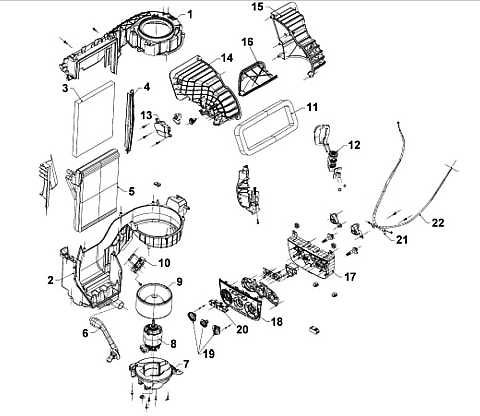 1
15
16
14
3
4
13
11
12
5
22
21
10
17
2
9
18
20
6
8
19
7